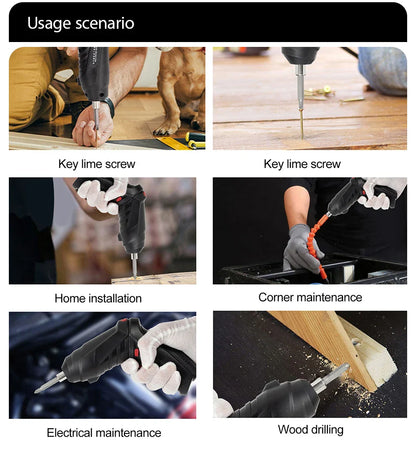 Usage scenario

Key lime screw

Key lime screw

Home installation

Corner maintenance

Electrical maintenance

Wood drilling